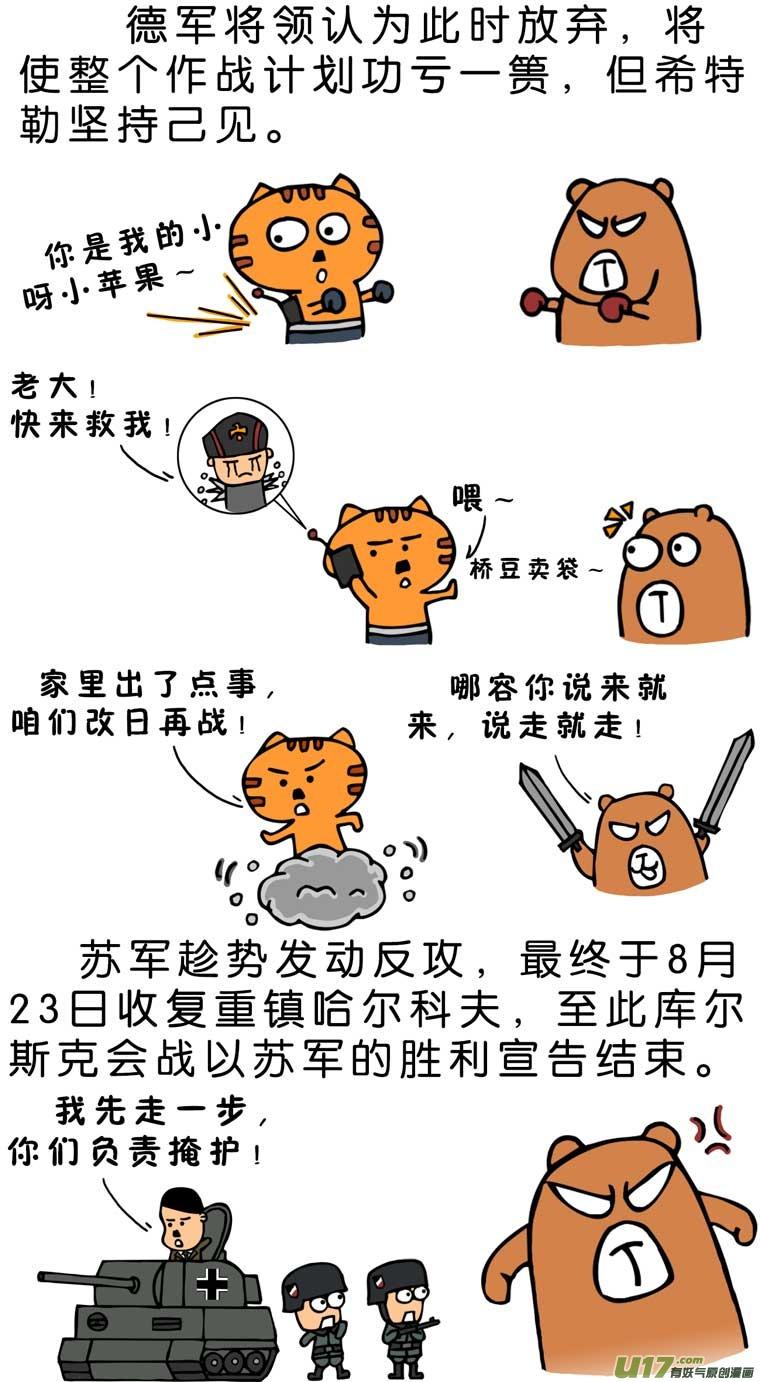 德军将领认为此时放弃，将使整个作战计划功亏一篑，但希特勒坚持己见。

你是我的小呀小苹果~

老大！快来救我！

喂~

桥豆卖袋~

家里出了点事，咱们改日再战！

哪容你说来就来，说走就走！

苏军趁势发动反攻，最终于8月23日收复重镇哈尔科夫，至此库尔斯克会战以苏军的胜利宣告结束。

我先走一步，你们负责掩护！

U17.com 有妖气原创漫画