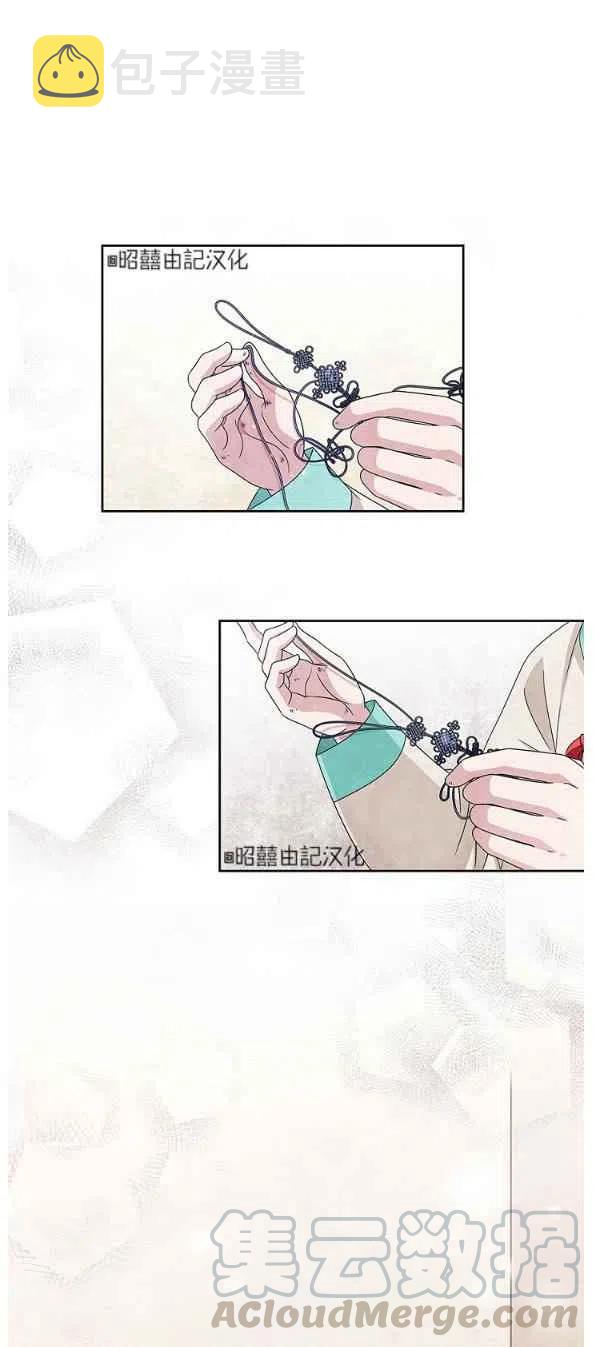 包子漫畫

昭囍由記汉化

昭囍由記汉化

集云数据
ACloudMerge.com