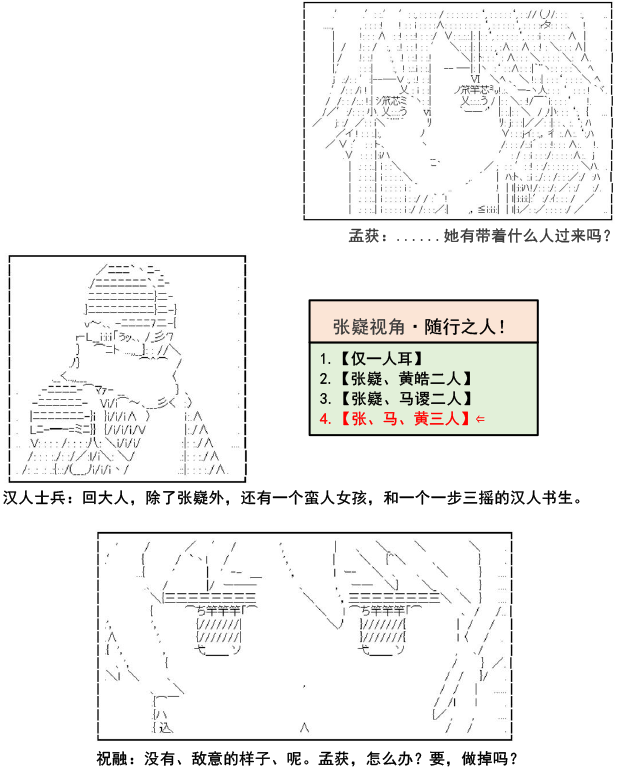 孟获：......她有带着什么人过来吗？

张嶷视角·随行之人！

1.【仅一人耳】
2.【张嶷、黄皓二人】
3.【张嶷、马谡二人】
4.【张、马、黄三人】⇐

汉人士兵：回大人，除了张嶷外，还有一个蛮人女孩，和一个一步三摇的汉人书生。

祝融：没有、敌意的样子、呢。孟获，怎么办？要，做掉吗？