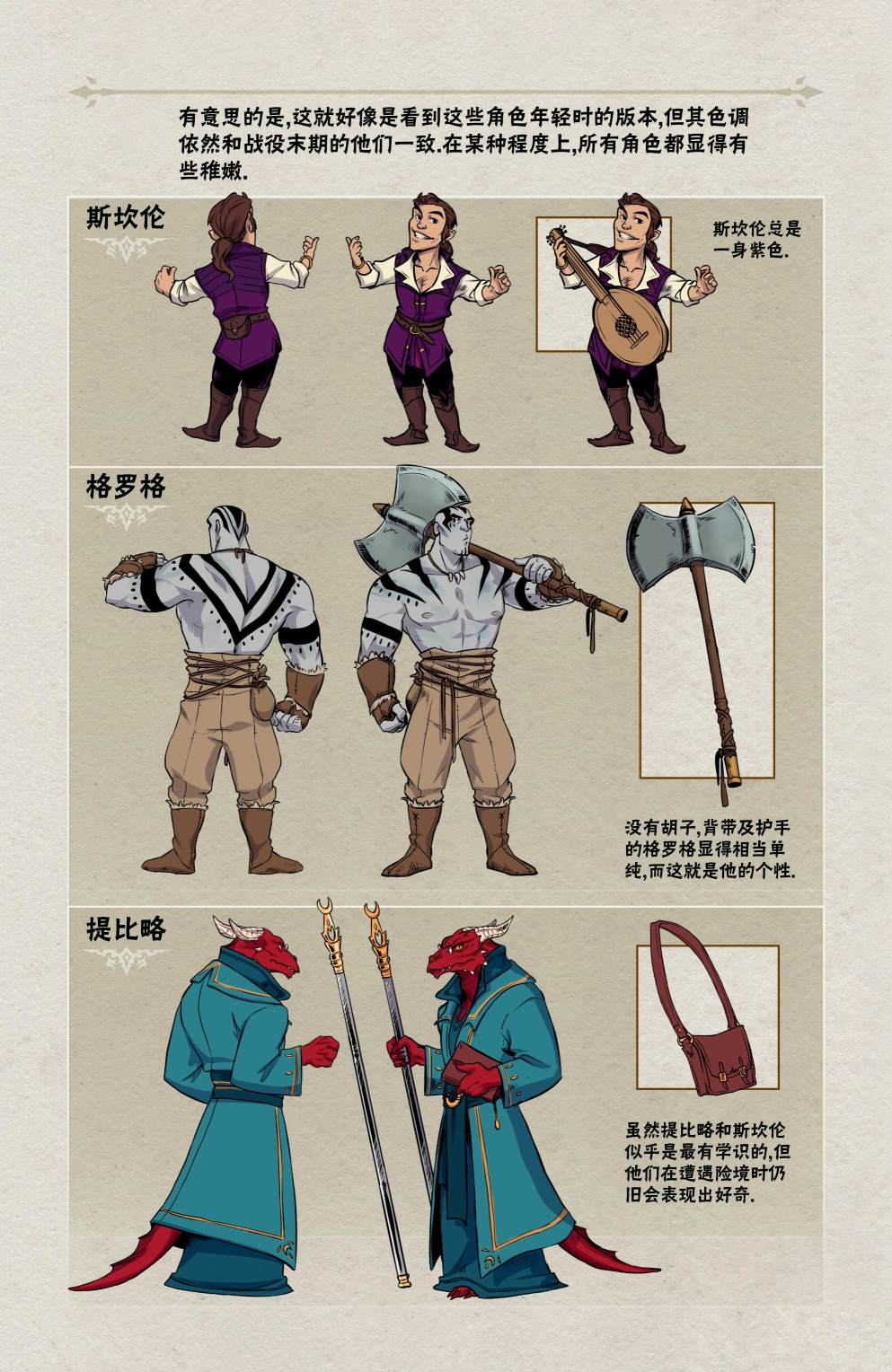 有意思的是,这就好像是看到这些角色年轻时的版本,但其色调依然和战役末期的他们一致.在某种程度上,所有角色都显得有些稚嫩.

斯坎伦

斯坎伦总是一身紫色.

格罗格

没有胡子,背带及护手的格罗格显得相当单纯,而这就是他的个性.

提比略

虽然提比略和斯坎伦似乎是最有学识的,但他们在遭遇险境时仍旧会表现出好奇.